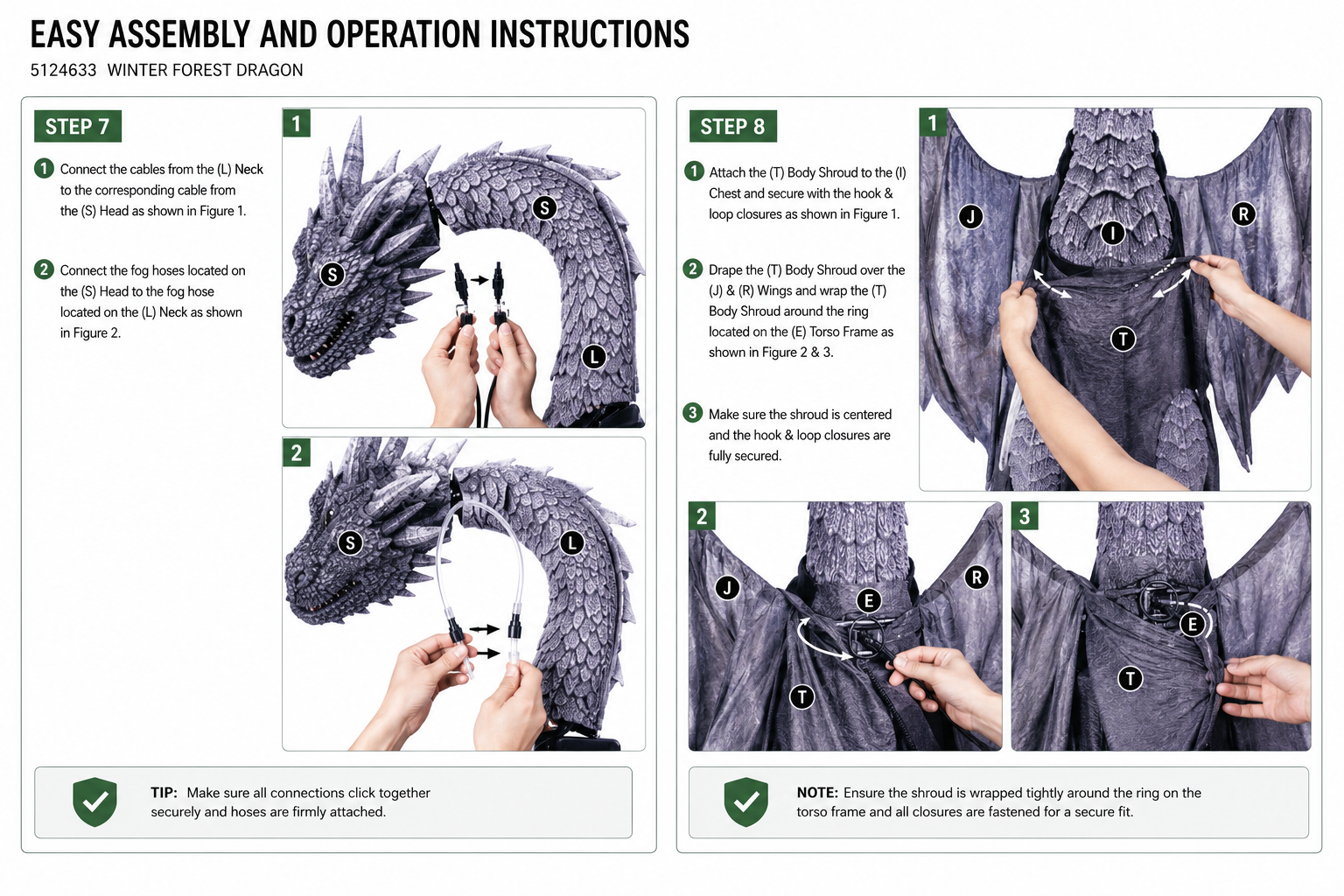 EASY ASSEMBLY AND OPERATION INSTRUCTIONS

5124633 WINTER FOREST DRAGON

STEP 7

1 Connect the cables from the (L) Neck to the corresponding cable from the (S) Head as shown in Figure 1.

2 Connect the fog hoses located on the (S) Head to the fog hose located on the (L) Neck as shown in Figure 2.

1

S

S

L

2

S

L

TIP: Make sure all connections click together securely and hoses are firmly attached.

STEP 8

1 Attach the (T) Body Shroud to the (I) Chest and secure with the hook & loop closures as shown in Figure 1.

2 Drape the (T) Body Shroud over the (J) & (R) Wings and wrap the (T) Body Shroud around the ring located on the (E) Torso Frame as shown in Figure 2 & 3.

3 Make sure the shroud is centered and the hook & loop closures are fully secured.

1

J

I

R

T

2

J

E

R

T

3

E

T

NOTE: Ensure the shroud is wrapped tightly around the ring on the torso frame and all closures are fastened for a secure fit.